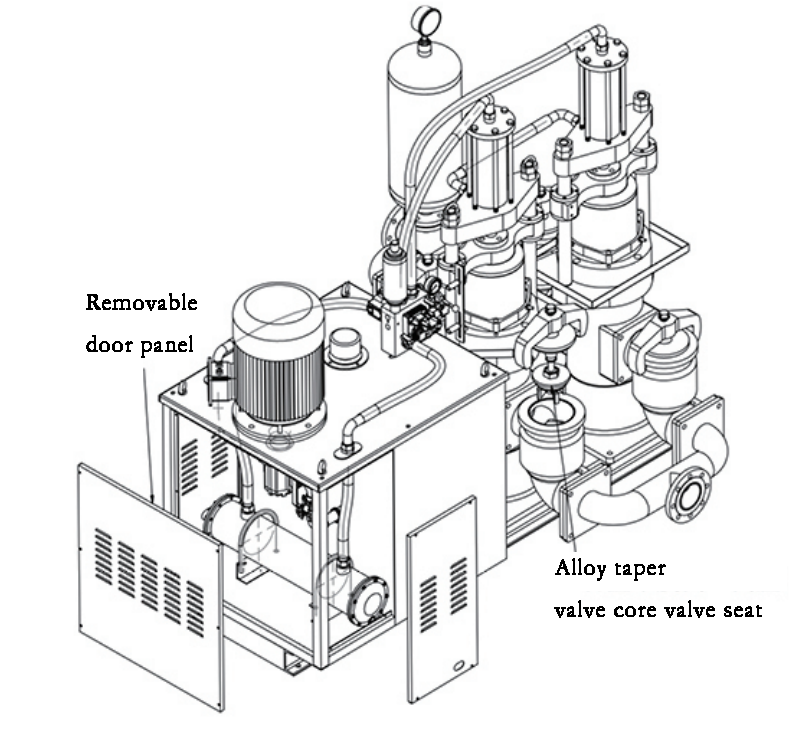 Removable door panel

Alloy taper valve core valve seat